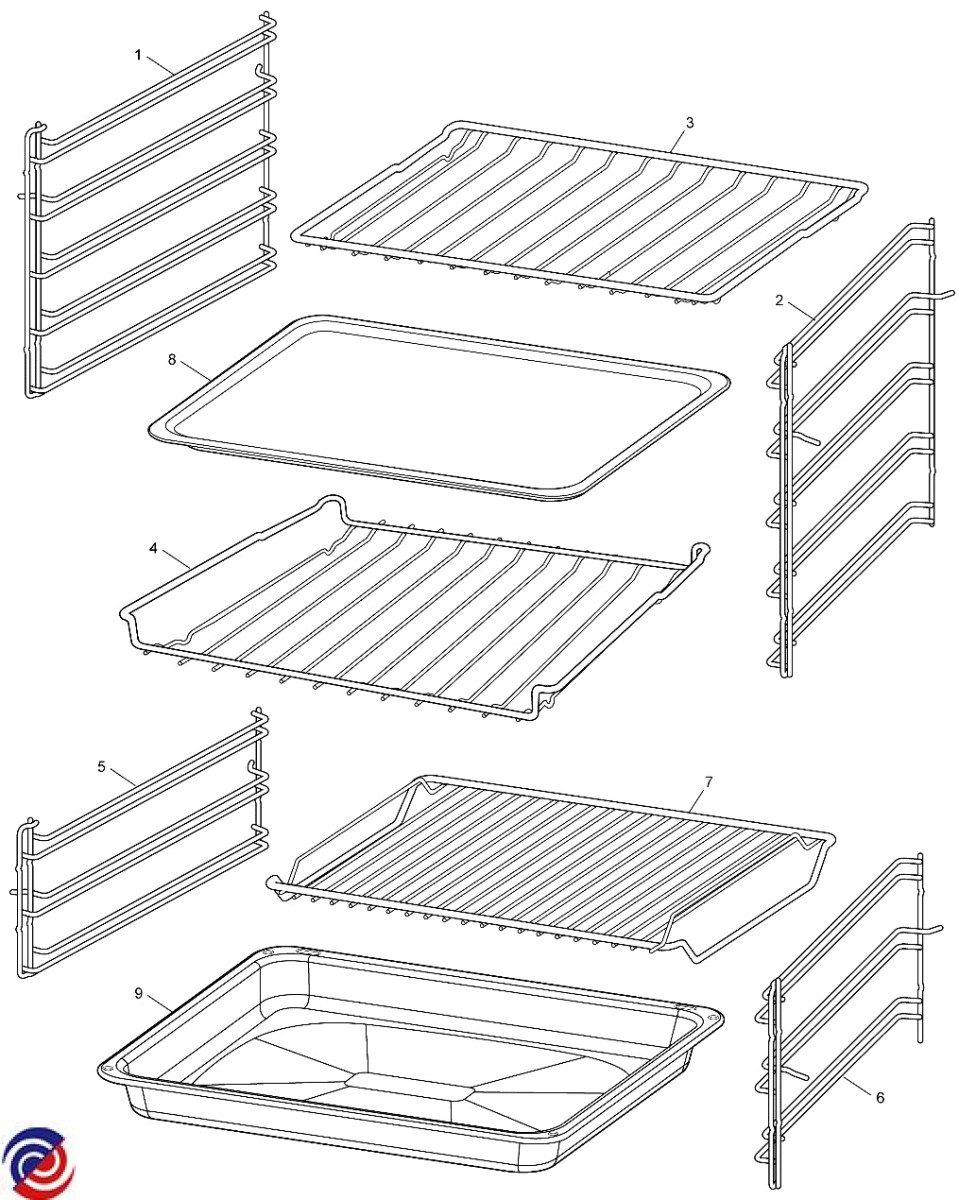 1
3
2
8
4
5
7
9
6